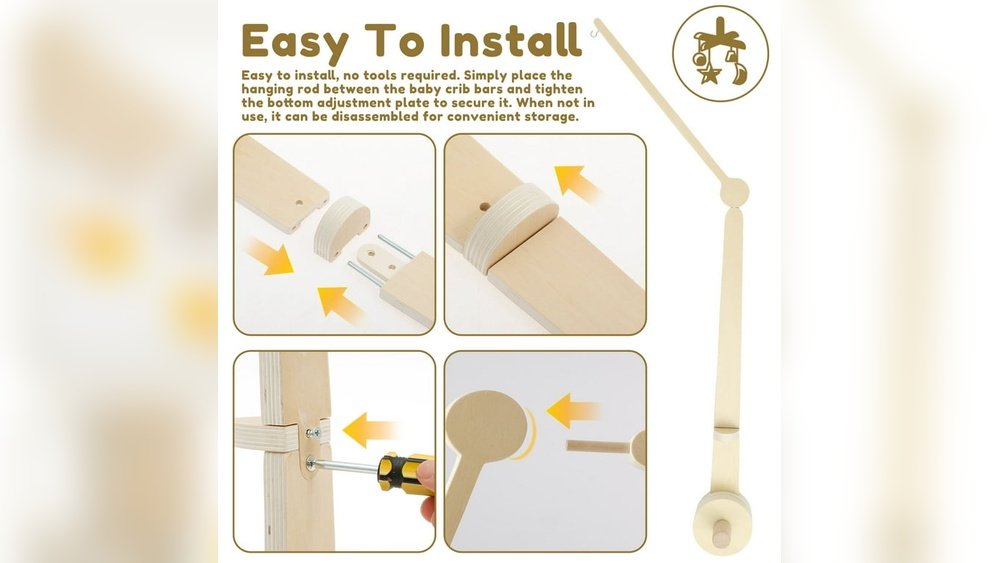 Easy To Install

Easy to install, no tools required. Simply place the hanging rod between the baby crib bars and tighten the bottom adjustment plate to secure it. When not in use, it can be disassembled for convenient storage.